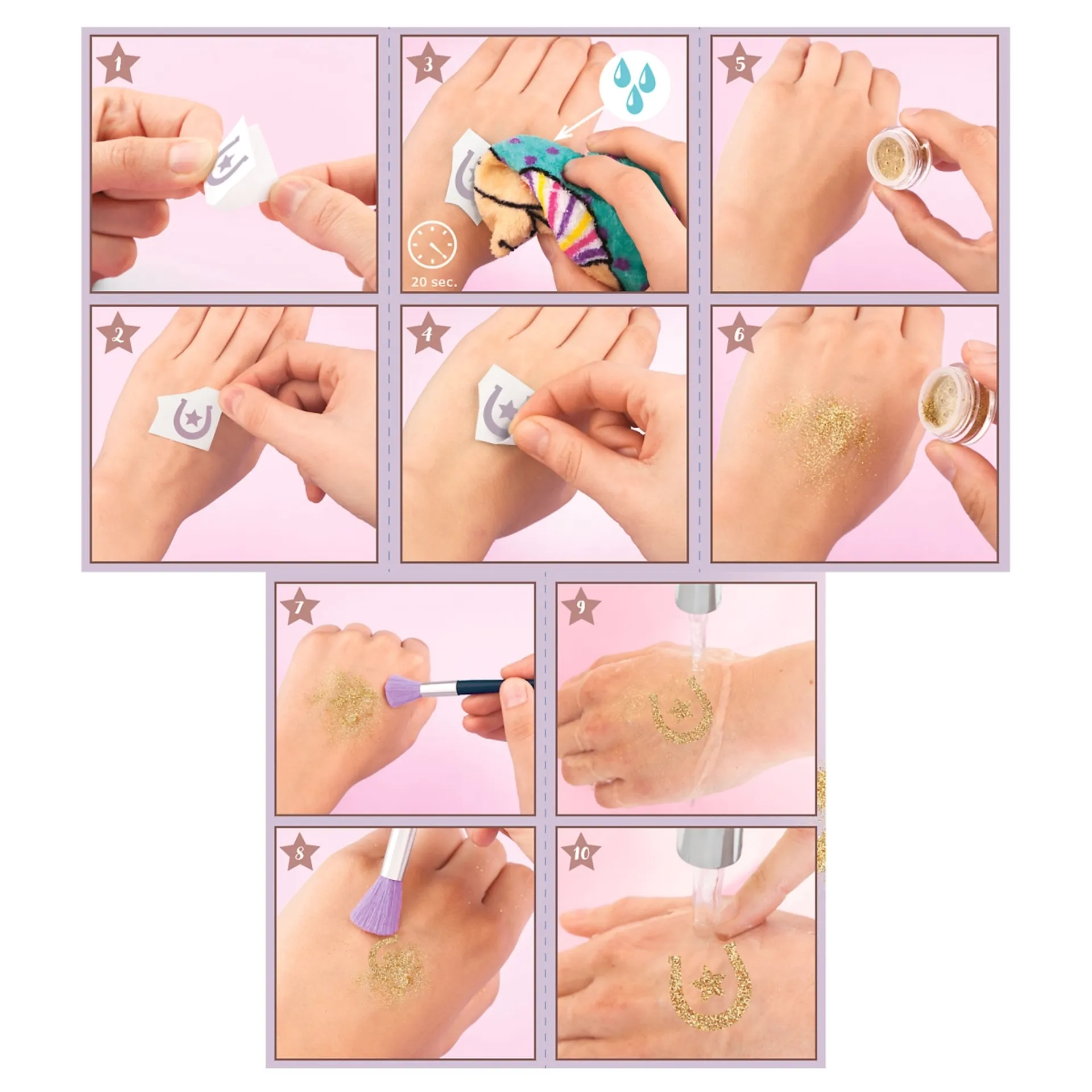 1

3

20 sec.

5

2

4

6

7

9

8

10